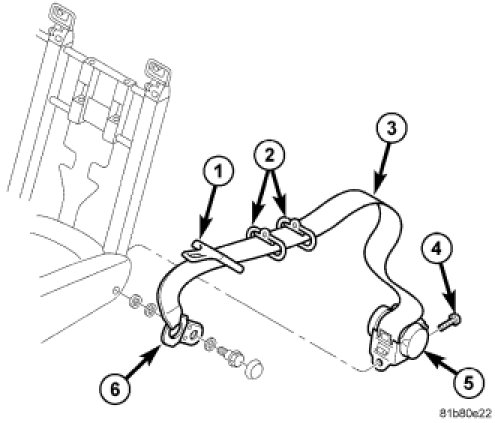 1
2
3
4
5
6
81b80e22