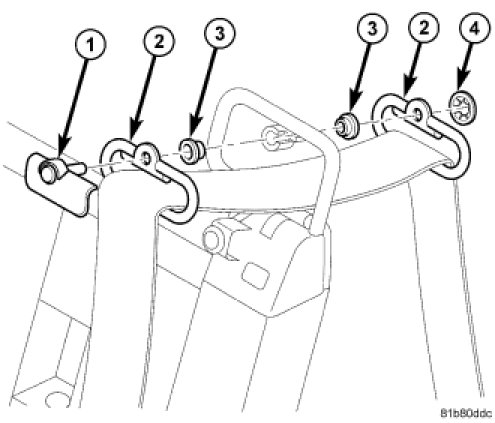 1
2
3
3
2
4
81b80ddc