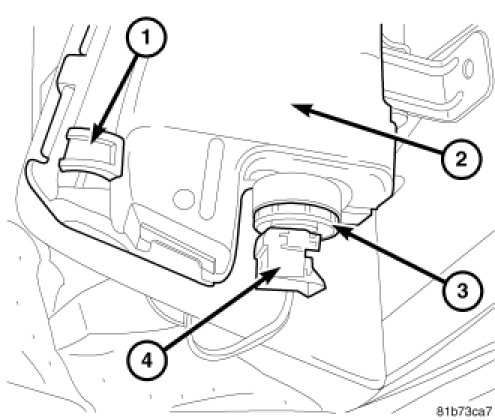 1
2
3
4
81b73ca7