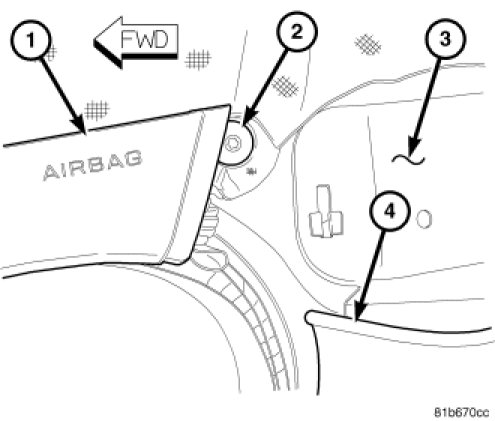 1
FWD
2
3
AIRBAG
4
81b670cc