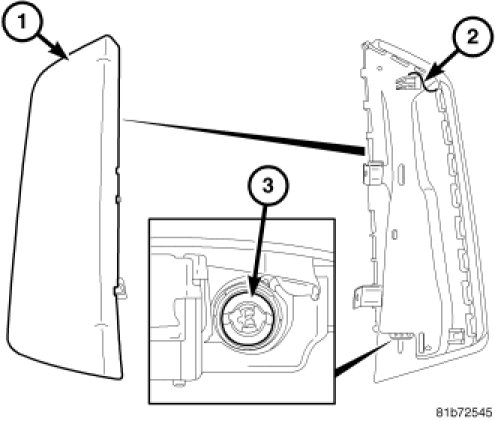 1
2
3
81b72545