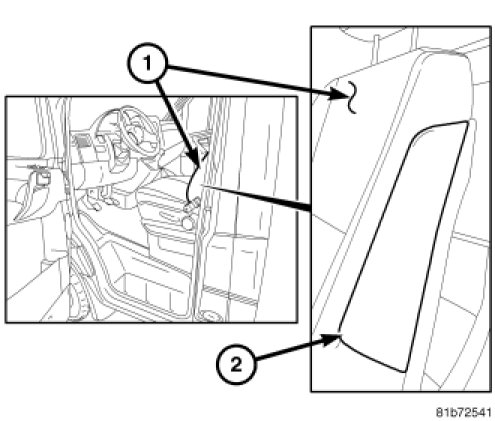 1
2
81b72541