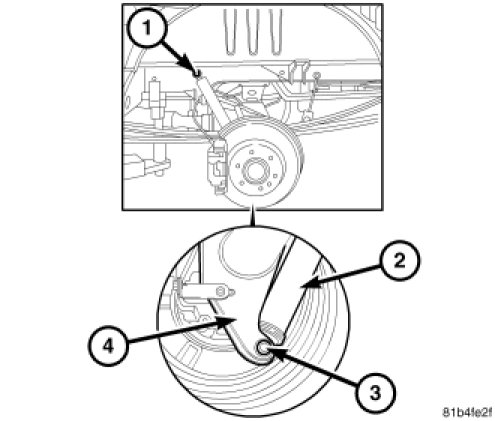 1
2
4
3
81b4fe2f