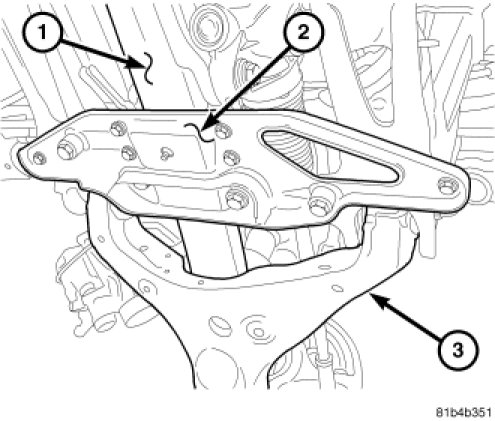 1
2
3
81b4b351