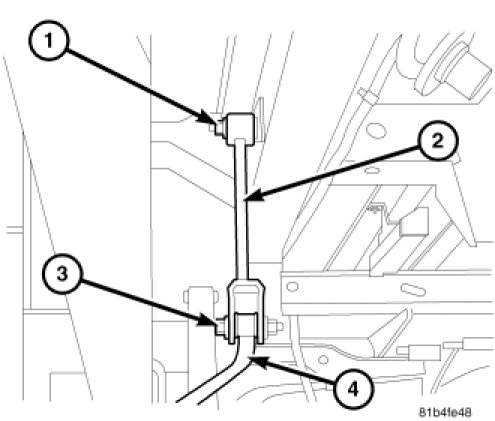 1
2
3
4
81b4fe48