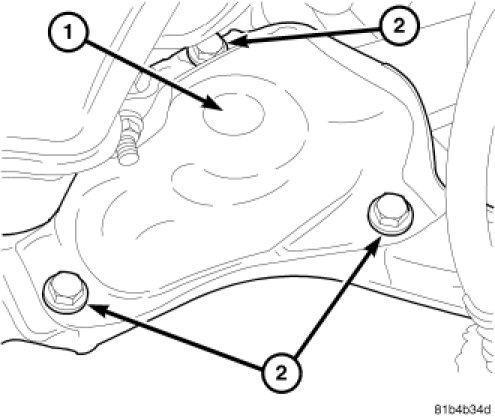 1
2
2
81b4b34d