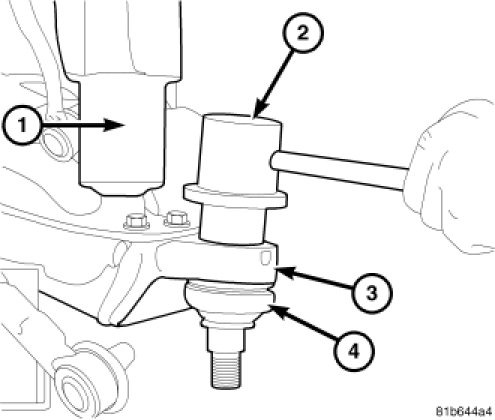 1
2
3
4
81b644a4