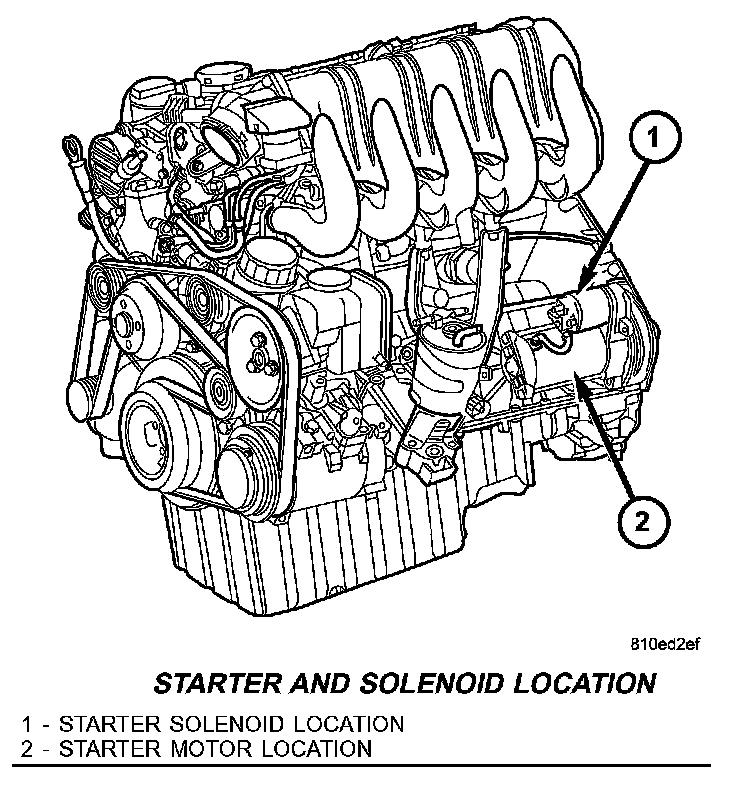 1

2

810ed2ef

STARTER AND SOLENOID LOCATION

1 - STARTER SOLENOID LOCATION
2 - STARTER MOTOR LOCATION