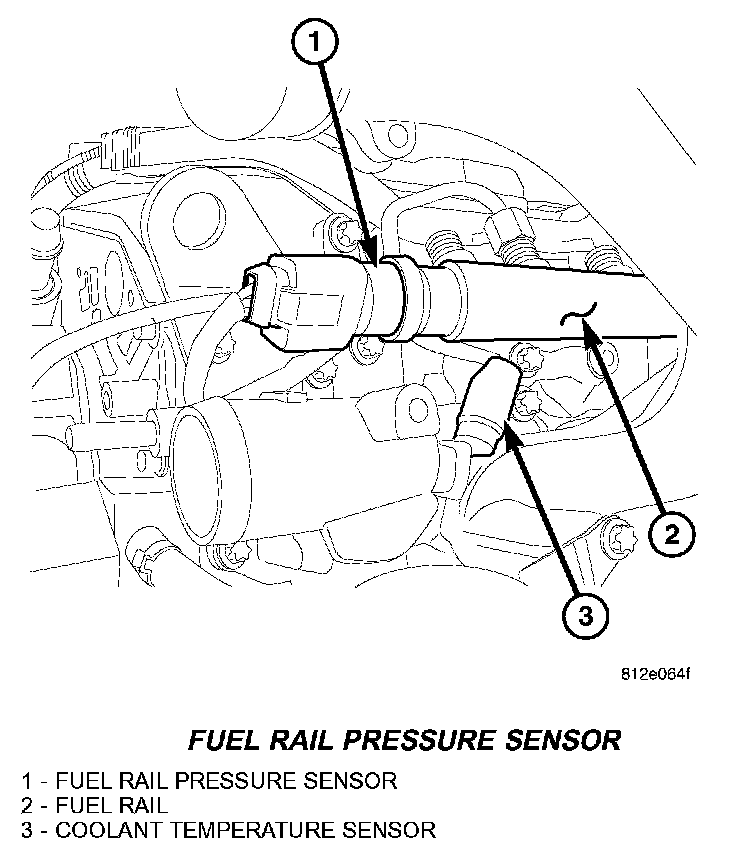 1

2

3

812e064f

FUEL RAIL PRESSURE SENSOR

1 - FUEL RAIL PRESSURE SENSOR
2 - FUEL RAIL
3 - COOLANT TEMPERATURE SENSOR