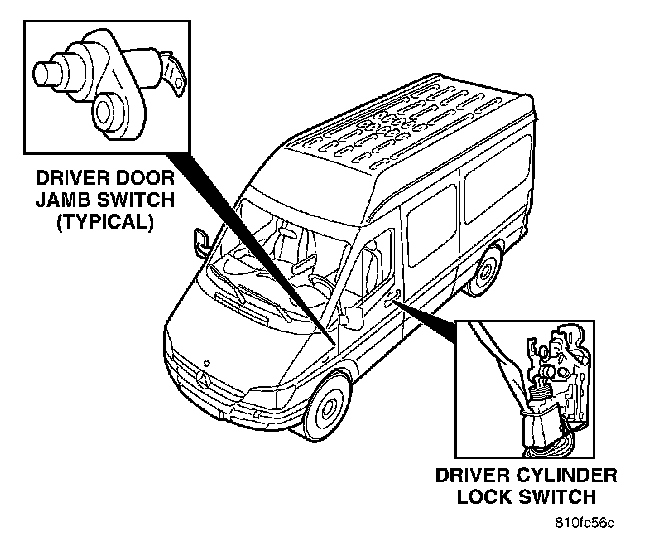 DRIVER DOOR JAMB SWITCH (TYPICAL)

DRIVER CYLINDER LOCK SWITCH

810fc56c