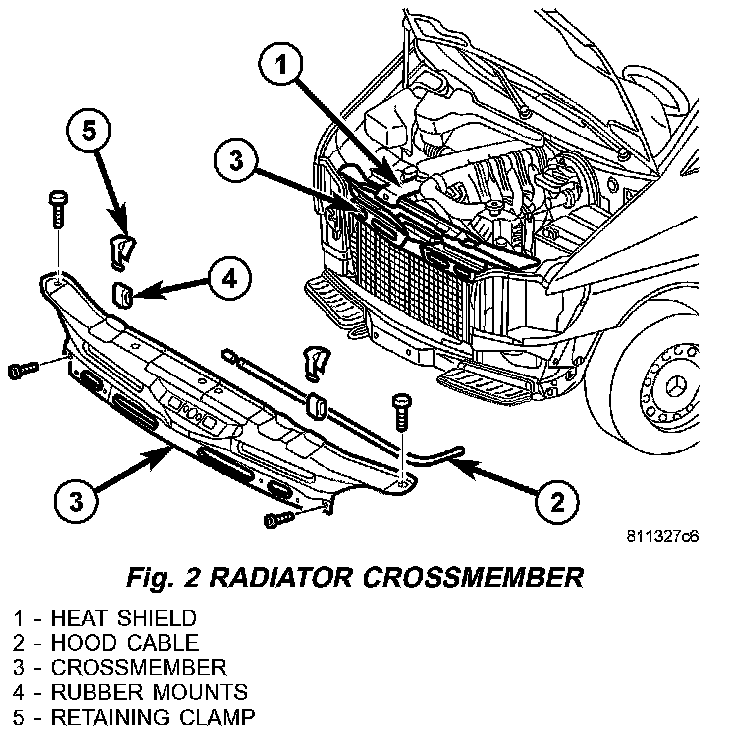 1
5
3
4
3
2
811327c6

Fig. 2 RADIATOR CROSSMEMBER

1 - HEAT SHIELD
2 - HOOD CABLE
3 - CROSSMEMBER
4 - RUBBER MOUNTS
5 - RETAINING CLAMP