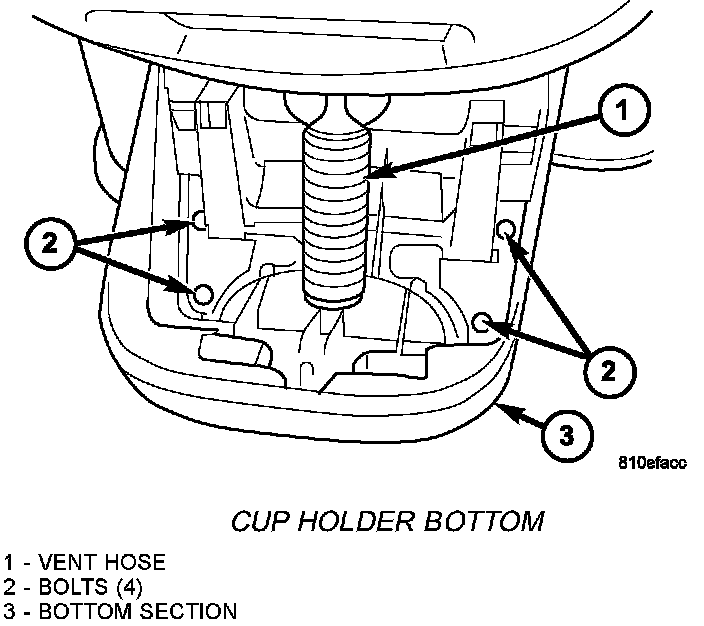 1

2

2

3

810efacc

CUP HOLDER BOTTOM

1 - VENT HOSE
2 - BOLTS (4)
3 - BOTTOM SECTION