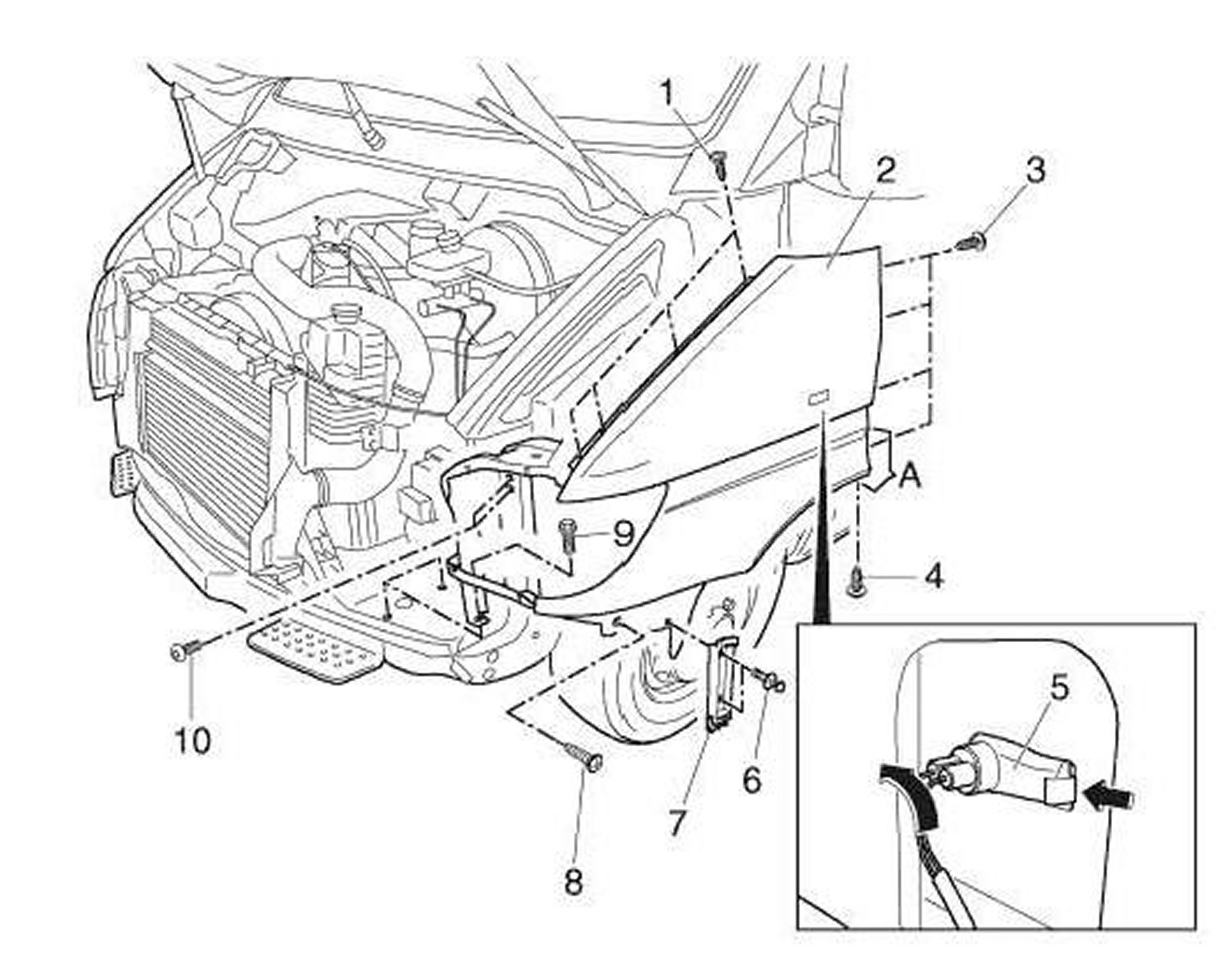 1
2
3
A
9
4
10
5
6
7
8