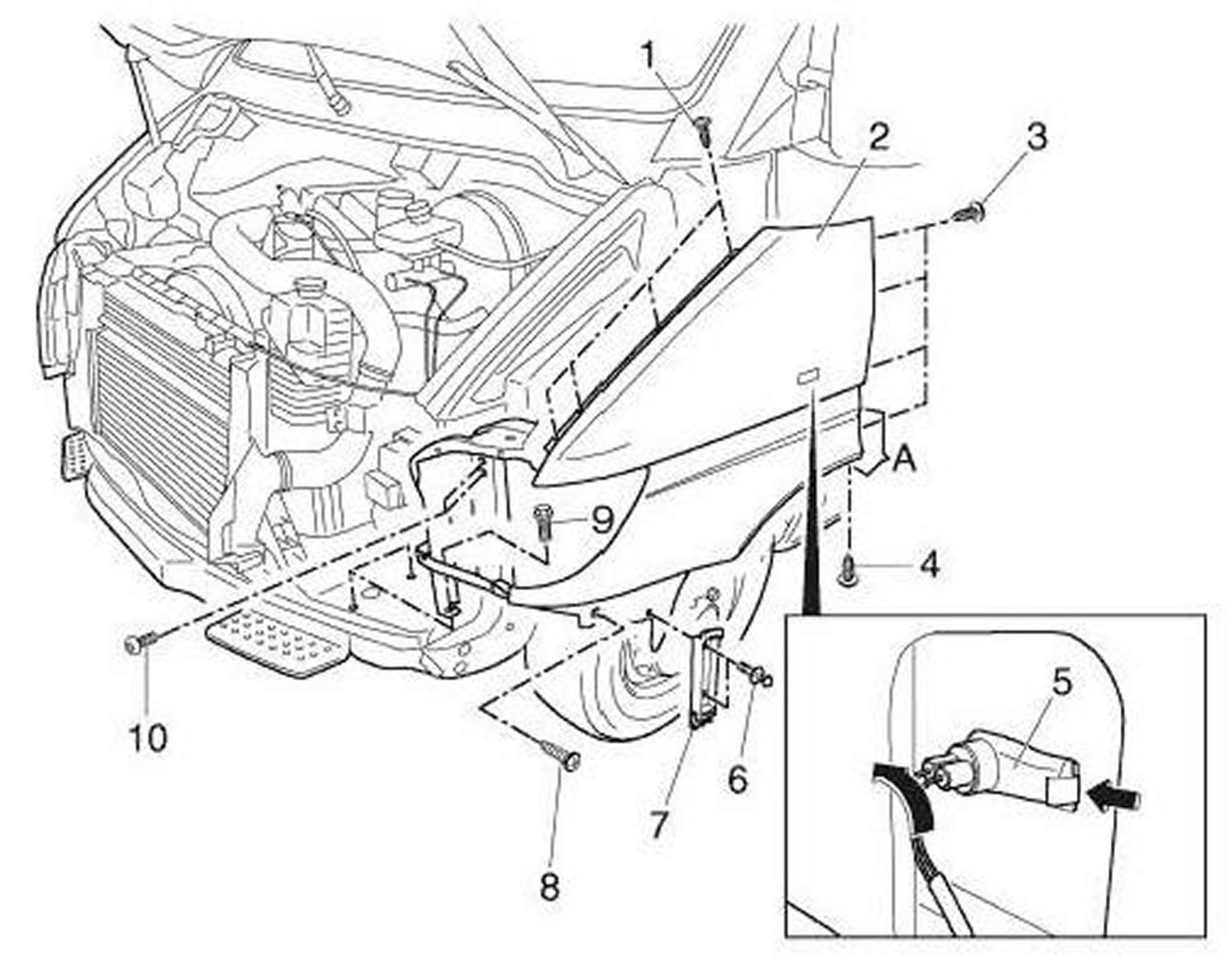 1
2
3
A
9
4
10
5
6
7
8