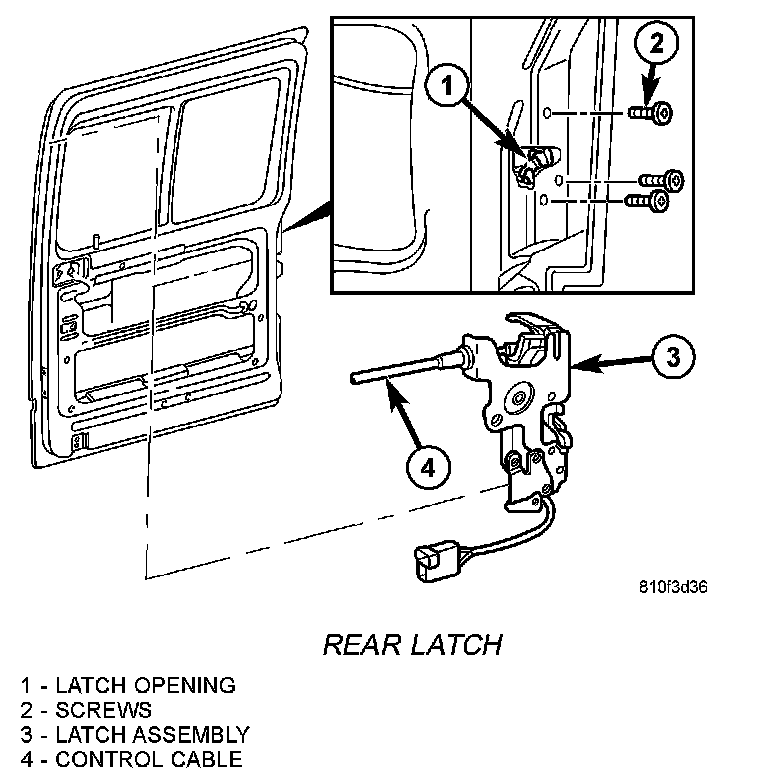 1

2

3

4

810f3d36

REAR LATCH

1 - LATCH OPENING
2 - SCREWS
3 - LATCH ASSEMBLY
4 - CONTROL CABLE