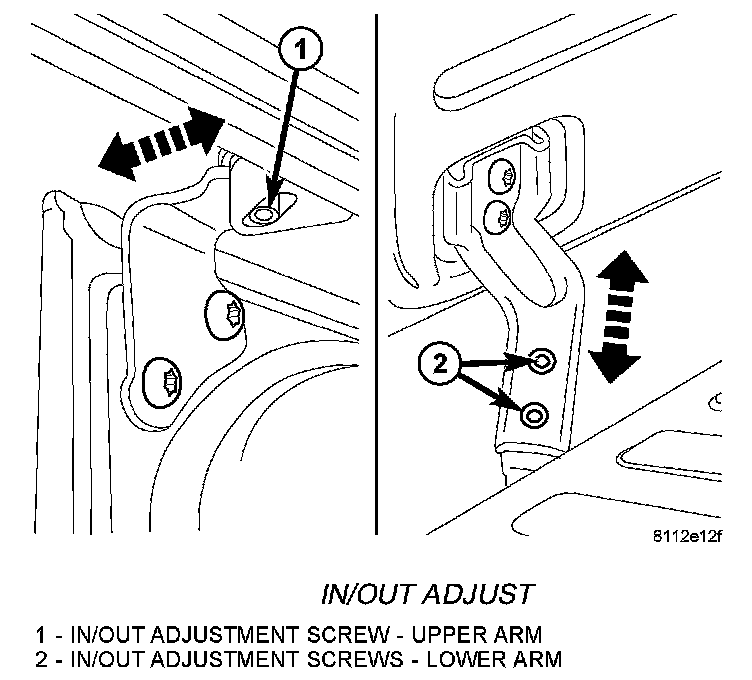 1

2

8112e12f

IN/OUT ADJUST

1 - IN/OUT ADJUSTMENT SCREW - UPPER ARM
2 - IN/OUT ADJUSTMENT SCREWS - LOWER ARM