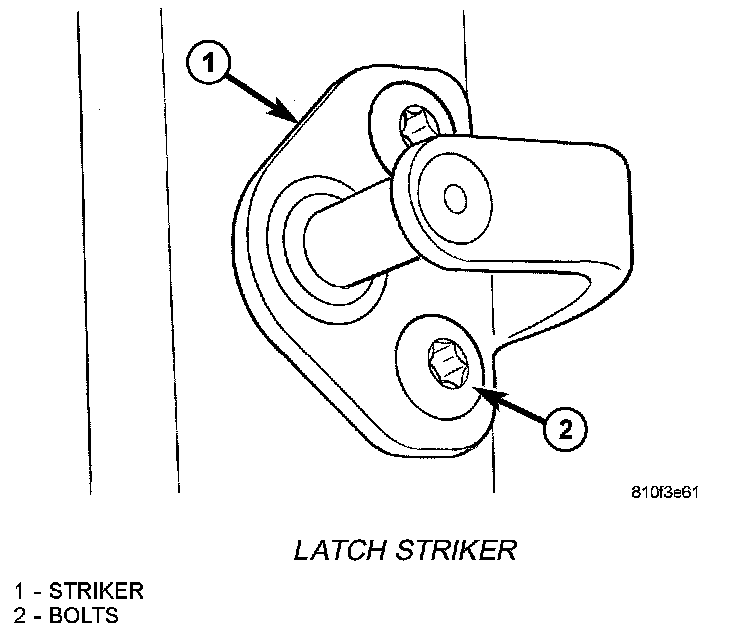 1

2

810f3e61

LATCH STRIKER

1 - STRIKER
2 - BOLTS