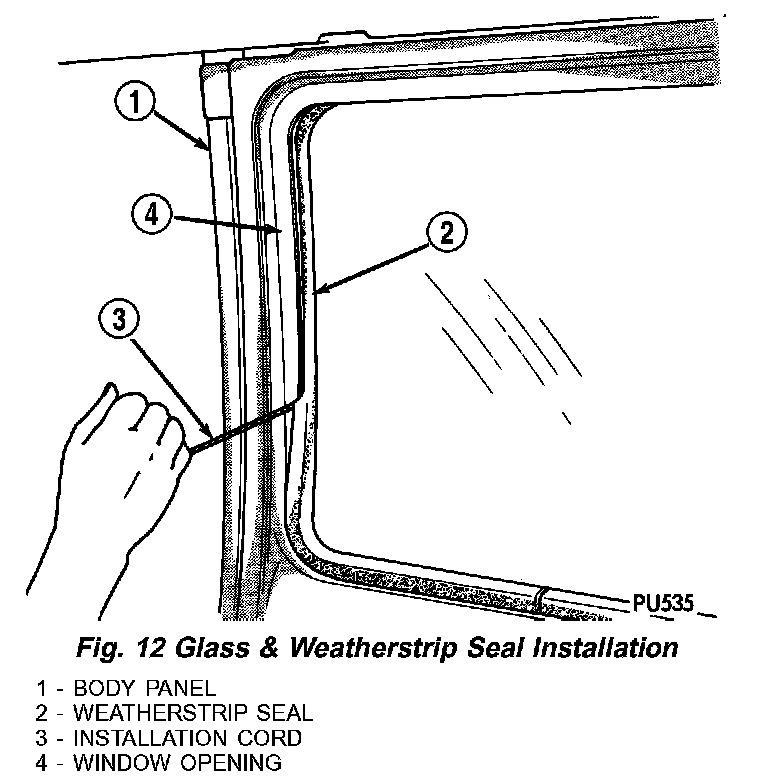 1

4

2

3

PU535

Fig. 12 Glass & Weatherstrip Seal Installation

1 - BODY PANEL
2 - WEATHERSTRIP SEAL
3 - INSTALLATION CORD
4 - WINDOW OPENING