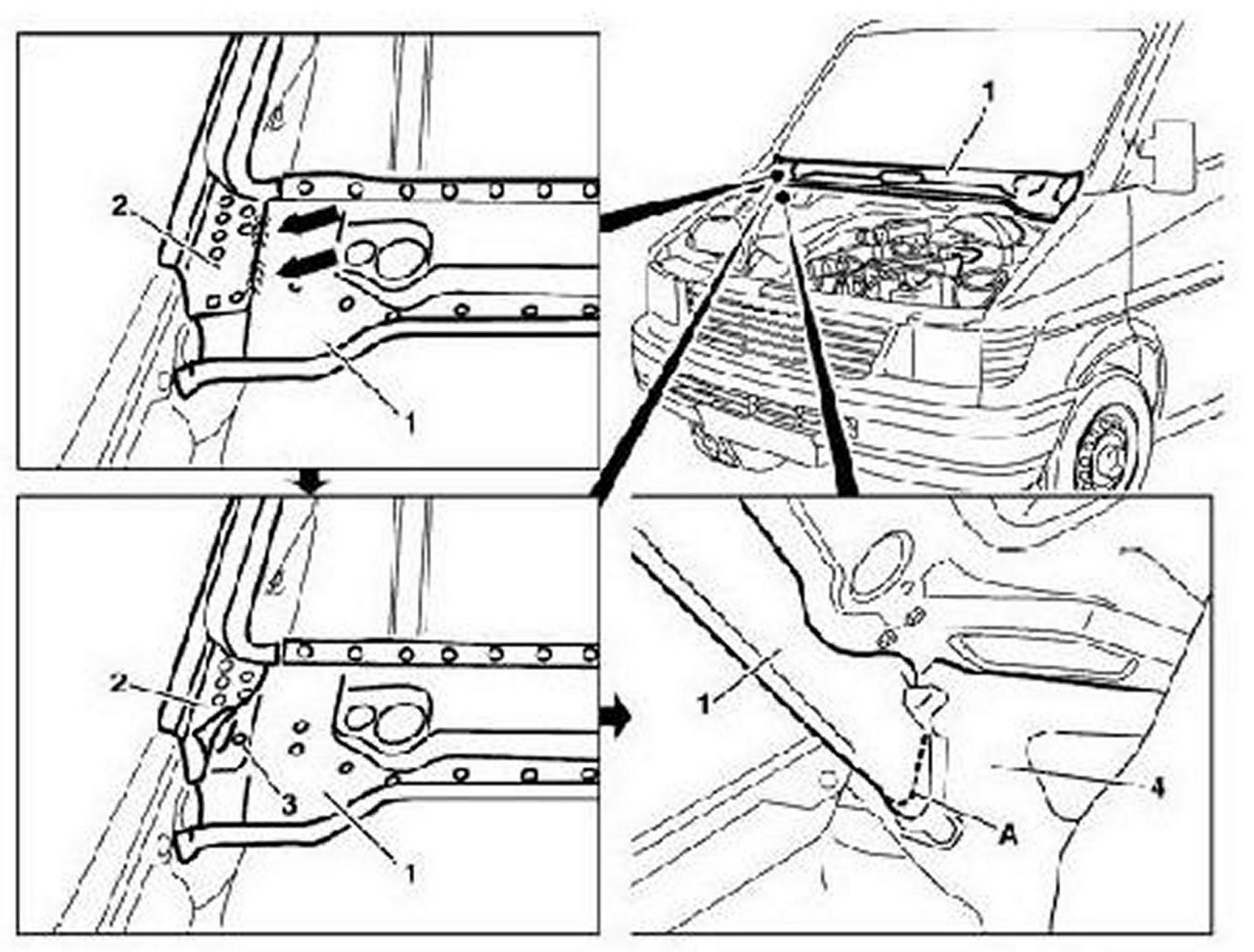 2
1
1
2
3
1
1
4
A