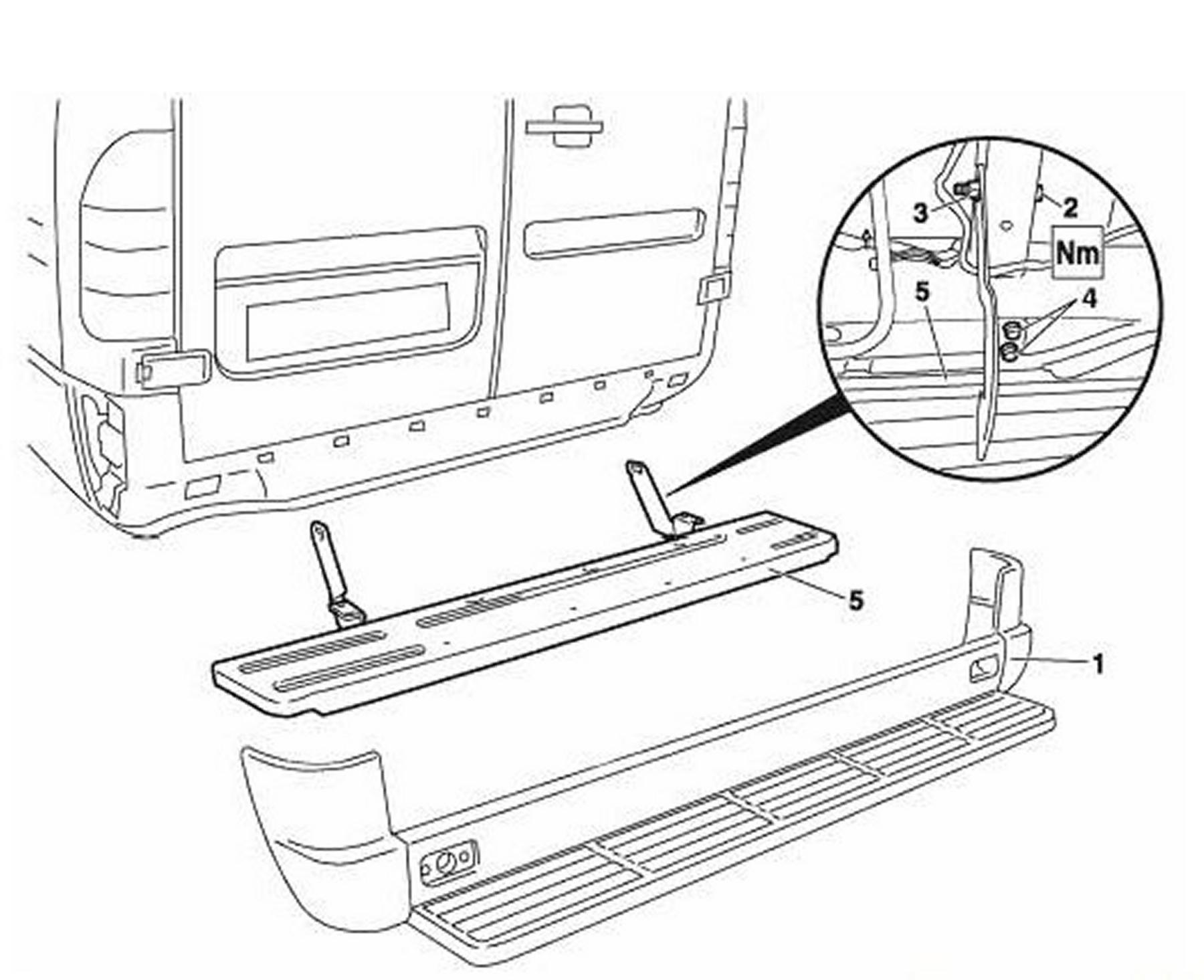 3
2
Nm
5
4
5
1