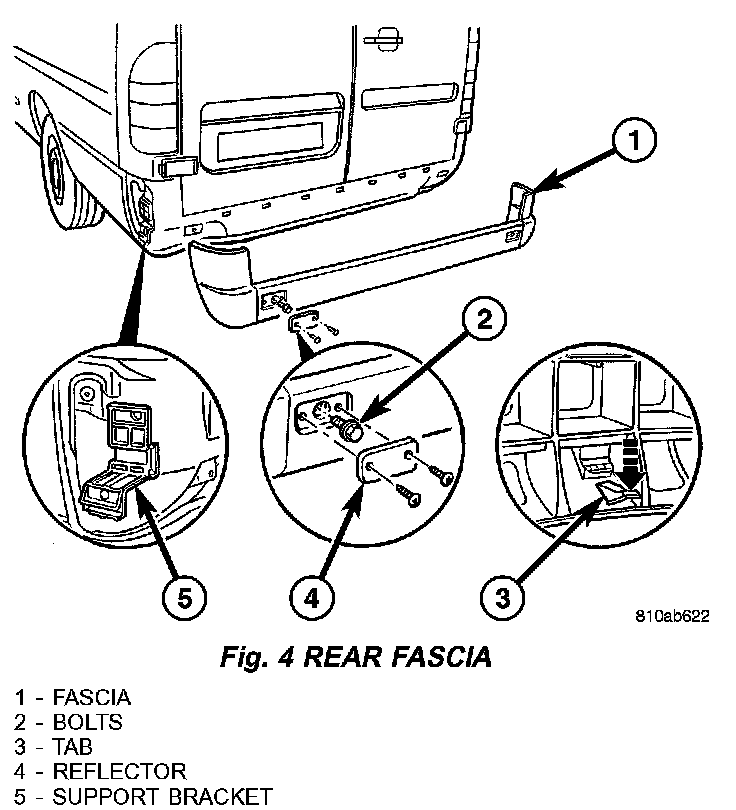 1

2

5

4

3

810ab622

Fig. 4 REAR FASCIA

1 - FASCIA
2 - BOLTS
3 - TAB
4 - REFLECTOR
5 - SUPPORT BRACKET