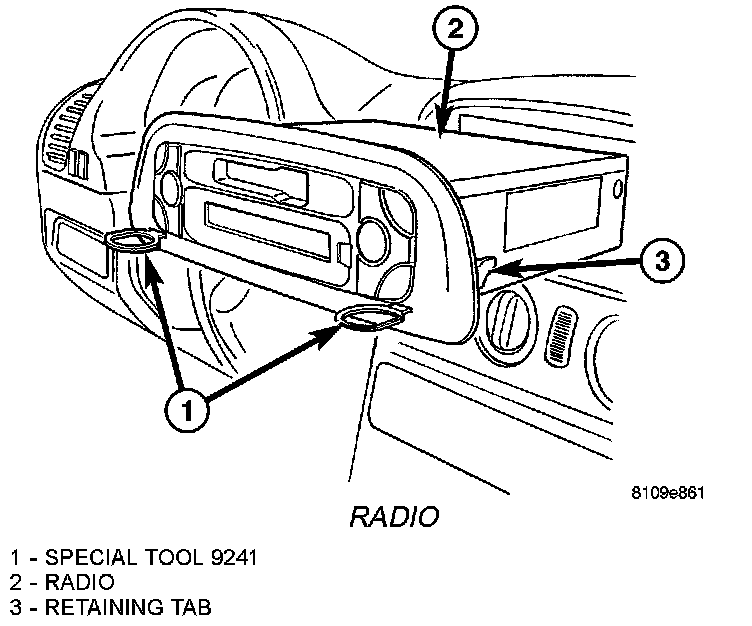 2

3

1

8109e861

RADIO

1 - SPECIAL TOOL 9241
2 - RADIO
3 - RETAINING TAB