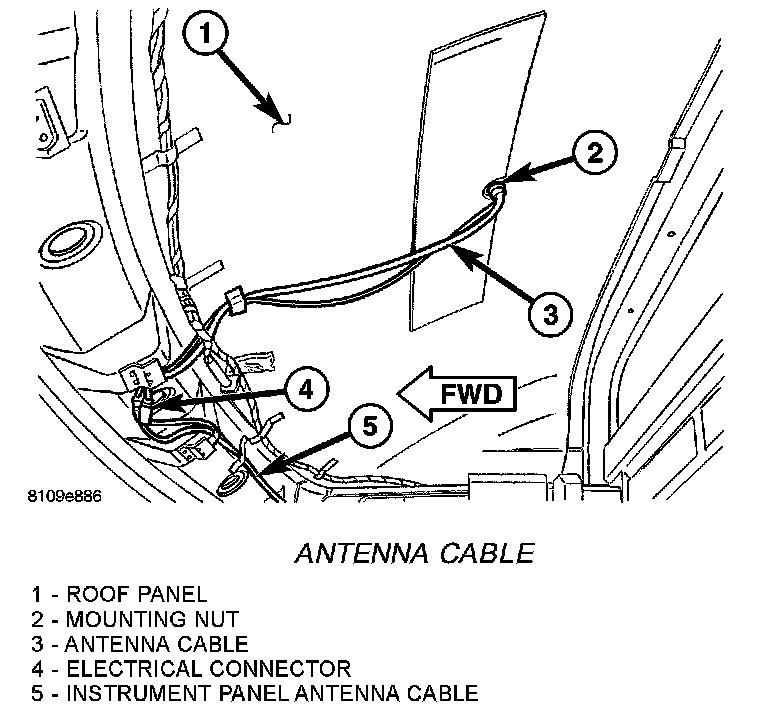 1

2

3

4

FWD

5

8109e886

ANTENNA CABLE

1 - ROOF PANEL
2 - MOUNTING NUT
3 - ANTENNA CABLE
4 - ELECTRICAL CONNECTOR
5 - INSTRUMENT PANEL ANTENNA CABLE