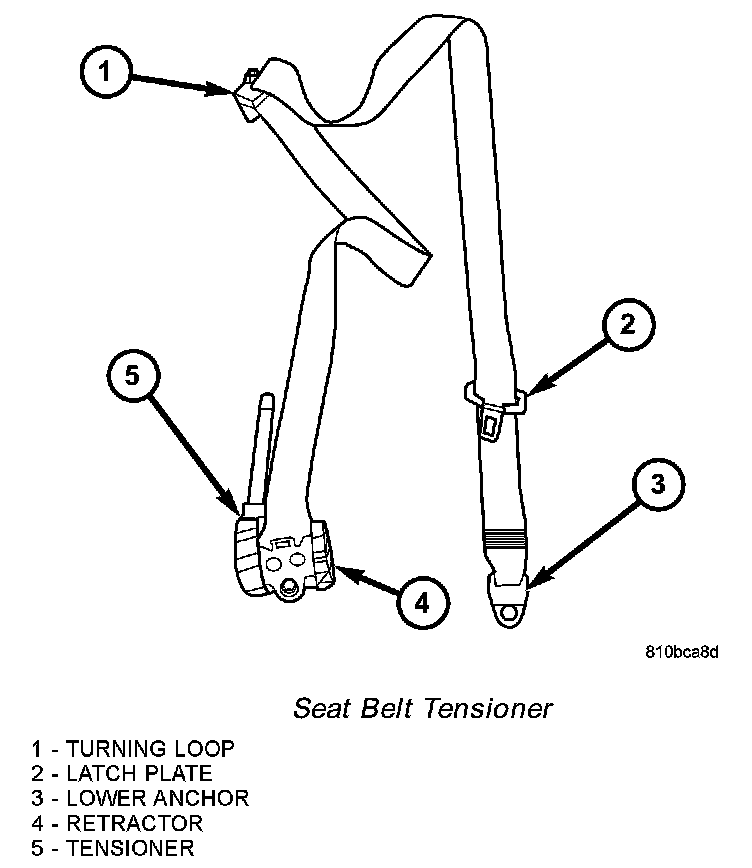 1
2
5
3
4
810bca8d

Seat Belt Tensioner

1 - TURNING LOOP
2 - LATCH PLATE
3 - LOWER ANCHOR
4 - RETRACTOR
5 - TENSIONER