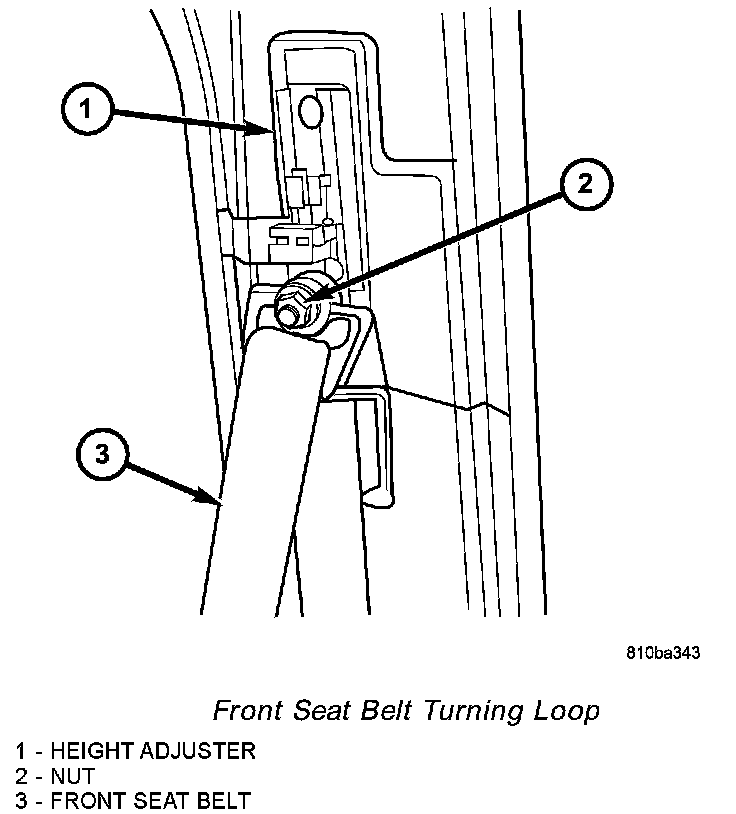 1

2

3

810ba343

Front Seat Belt Turning Loop

1 - HEIGHT ADJUSTER
2 - NUT
3 - FRONT SEAT BELT