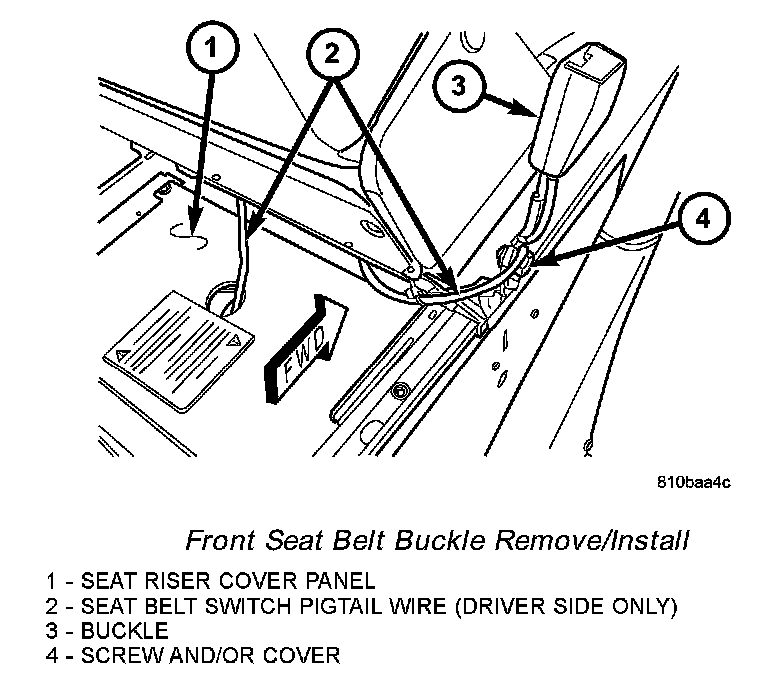 1
2
3
4
FWD
810baa4c

Front Seat Belt Buckle Remove/Install

1 - SEAT RISER COVER PANEL
2 - SEAT BELT SWITCH PIGTAIL WIRE (DRIVER SIDE ONLY)
3 - BUCKLE
4 - SCREW AND/OR COVER