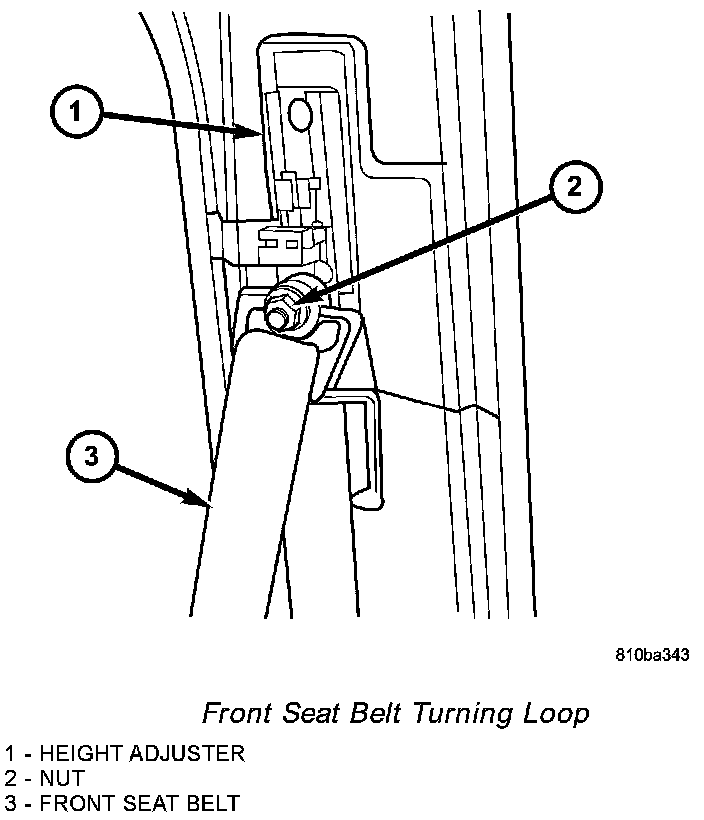 1

2

3

810ba343

Front Seat Belt Turning Loop

1 - HEIGHT ADJUSTER
2 - NUT
3 - FRONT SEAT BELT