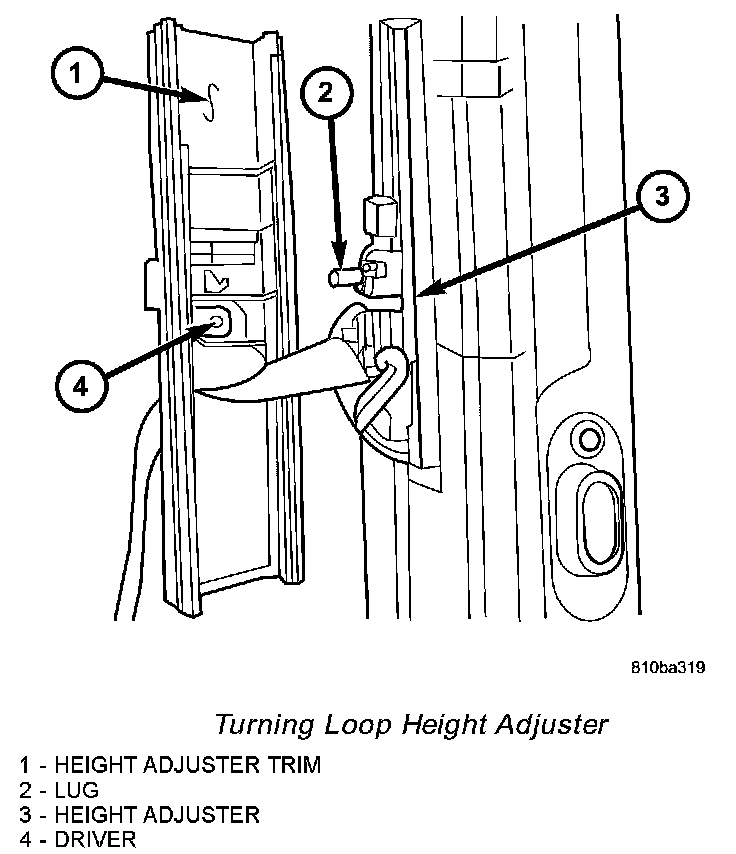 1

2

3

4

810ba319

Turning Loop Height Adjuster

1 - HEIGHT ADJUSTER TRIM
2 - LUG
3 - HEIGHT ADJUSTER
4 - DRIVER