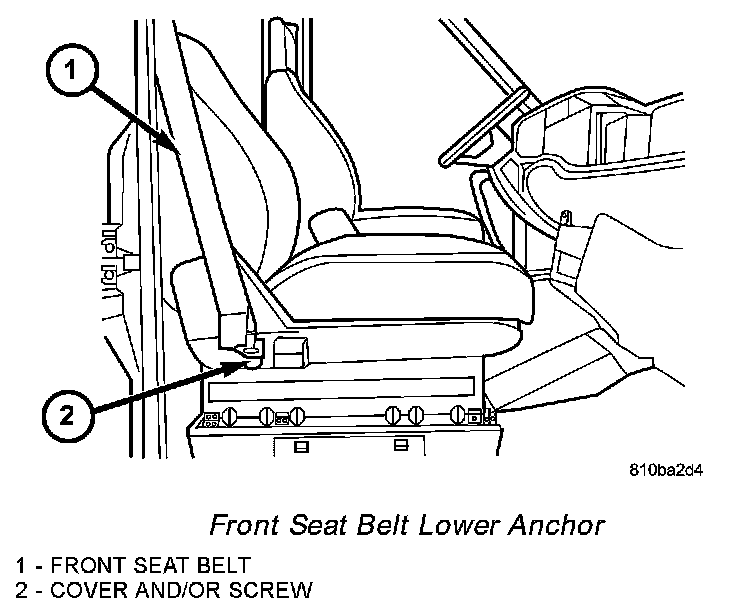 1

2

810ba2d4

Front Seat Belt Lower Anchor

1 - FRONT SEAT BELT
2 - COVER AND/OR SCREW