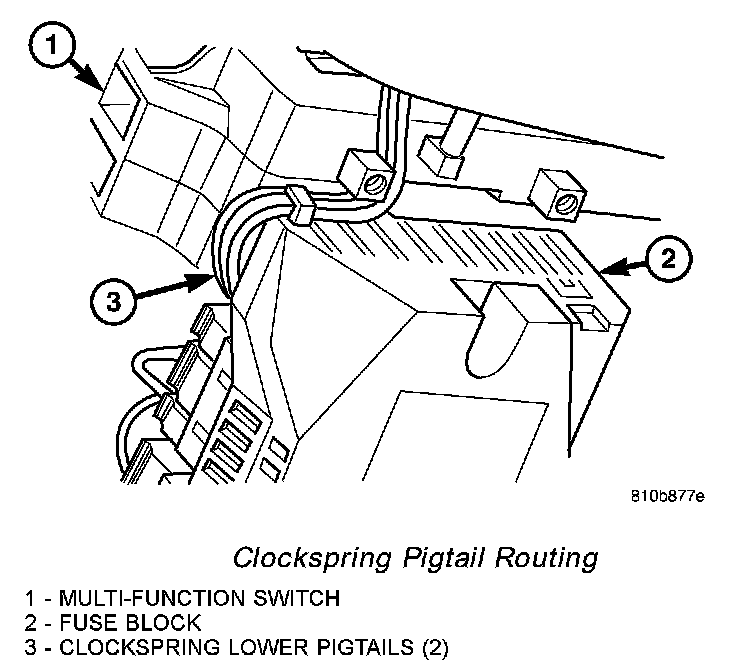 1

2

3

810b877e

Clockspring Pigtail Routing

1 - MULTI-FUNCTION SWITCH
2 - FUSE BLOCK
3 - CLOCKSPRING LOWER PIGTAILS (2)