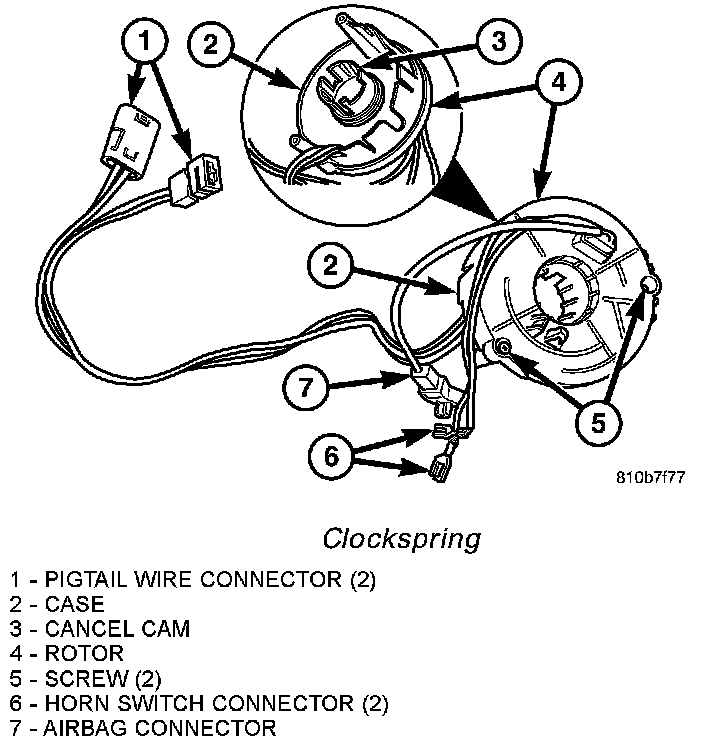 1
2
3
4
2
7
5
6
810b7f77

Clockspring

1 - PIGTAIL WIRE CONNECTOR (2)
2 - CASE
3 - CANCEL CAM
4 - ROTOR
5 - SCREW (2)
6 - HORN SWITCH CONNECTOR (2)
7 - AIRBAG CONNECTOR