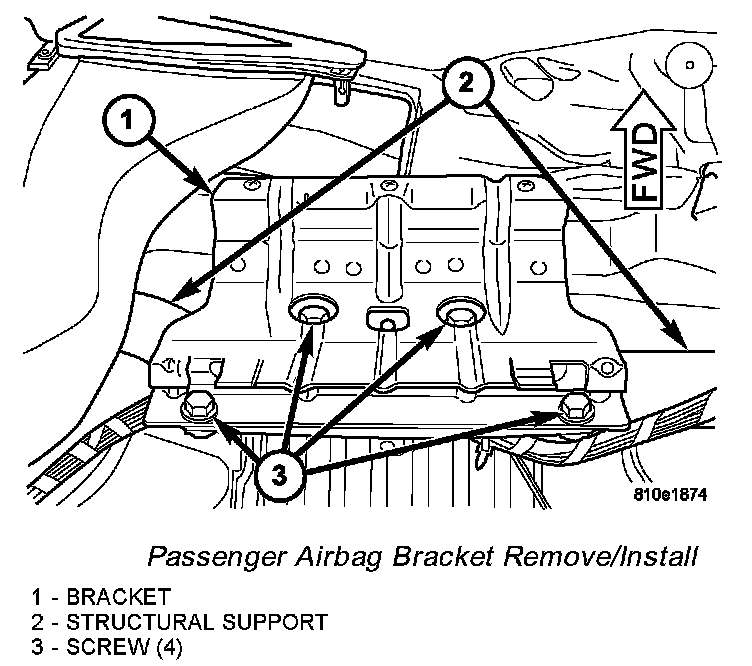 1

2

FWD

3

810e1874

Passenger Airbag Bracket Remove/Install

1 - BRACKET
2 - STRUCTURAL SUPPORT
3 - SCREW (4)