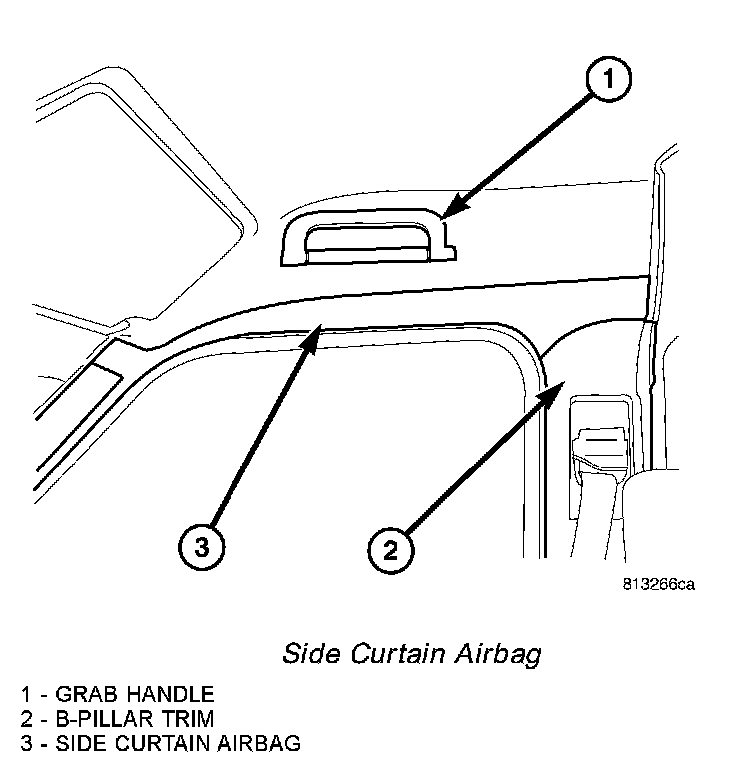 1

3

2

813266ca

Side Curtain Airbag

1 - GRAB HANDLE
2 - B-PILLAR TRIM
3 - SIDE CURTAIN AIRBAG