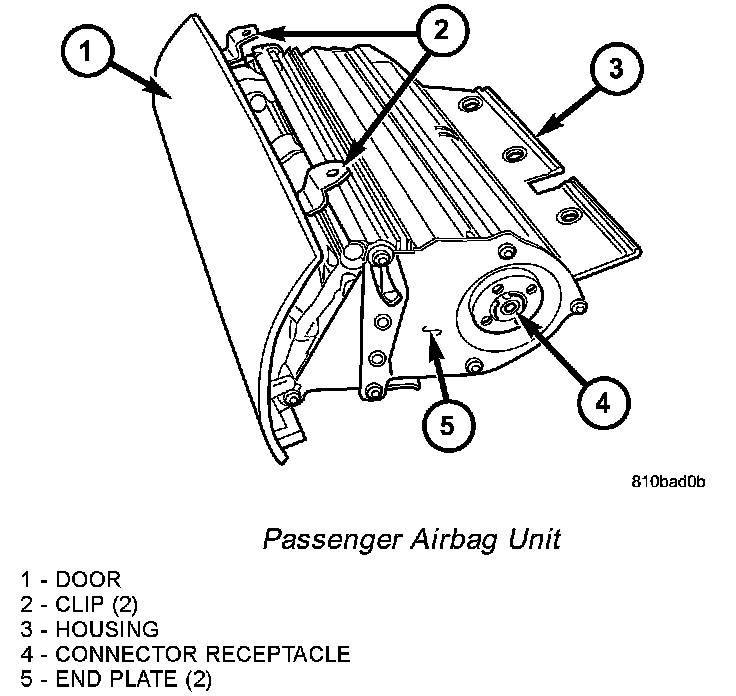 1
2
3
4
5

810bad0b

Passenger Airbag Unit

1 - DOOR
2 - CLIP (2)
3 - HOUSING
4 - CONNECTOR RECEPTACLE
5 - END PLATE (2)