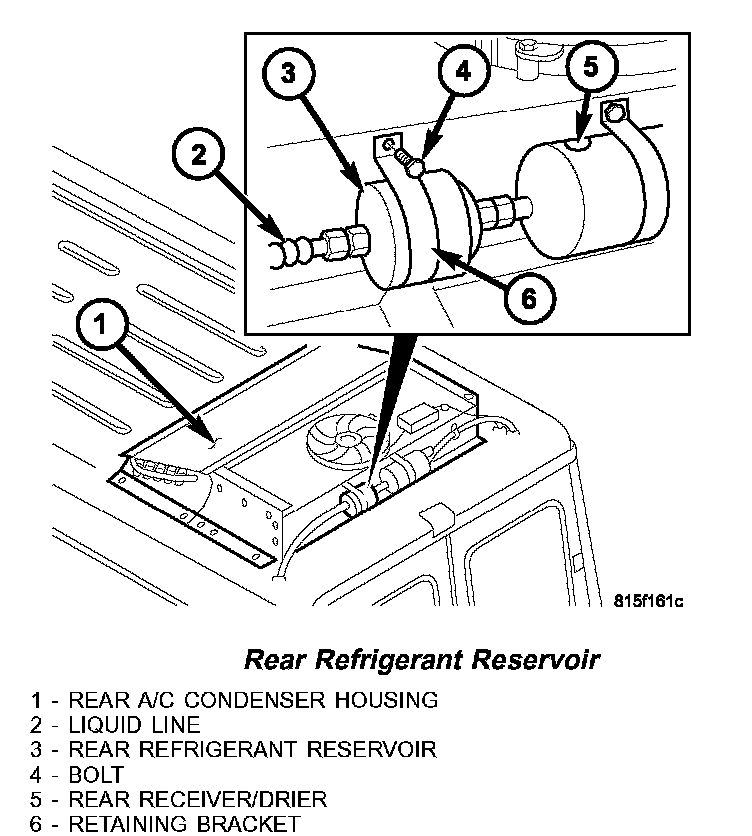 3
4
5
2
6
1

815f161c

Rear Refrigerant Reservoir

1 - REAR A/C CONDENSER HOUSING
2 - LIQUID LINE
3 - REAR REFRIGERANT RESERVOIR
4 - BOLT
5 - REAR RECEIVER/DRIER
6 - RETAINING BRACKET