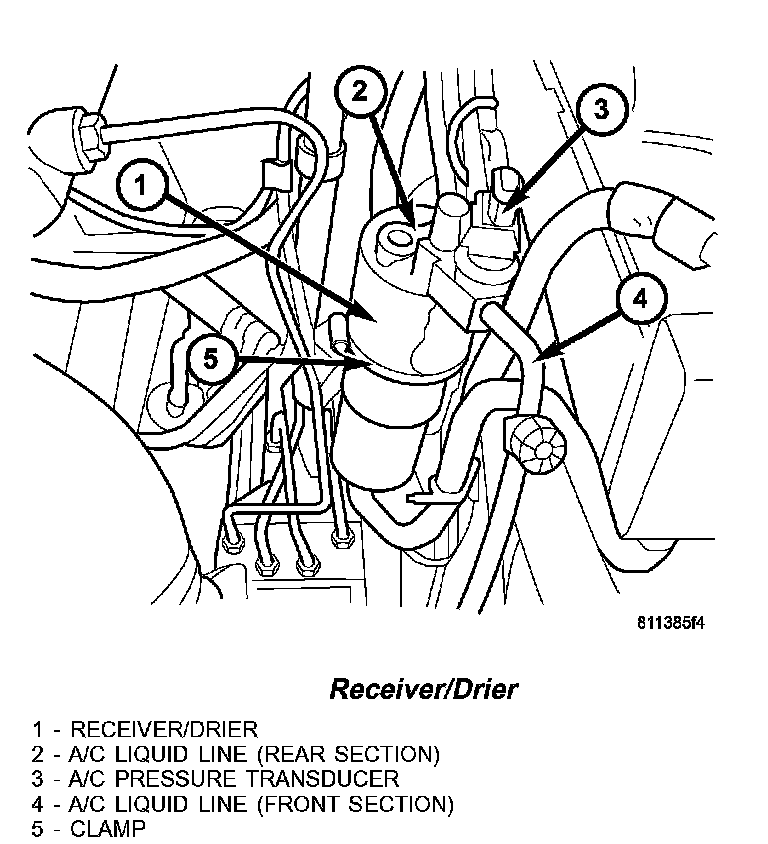 2
3
1
4
5

811385f4

Receiver/Drier

1 - RECEIVER/DRIER
2 - A/C LIQUID LINE (REAR SECTION)
3 - A/C PRESSURE TRANSDUCER
4 - A/C LIQUID LINE (FRONT SECTION)
5 - CLAMP