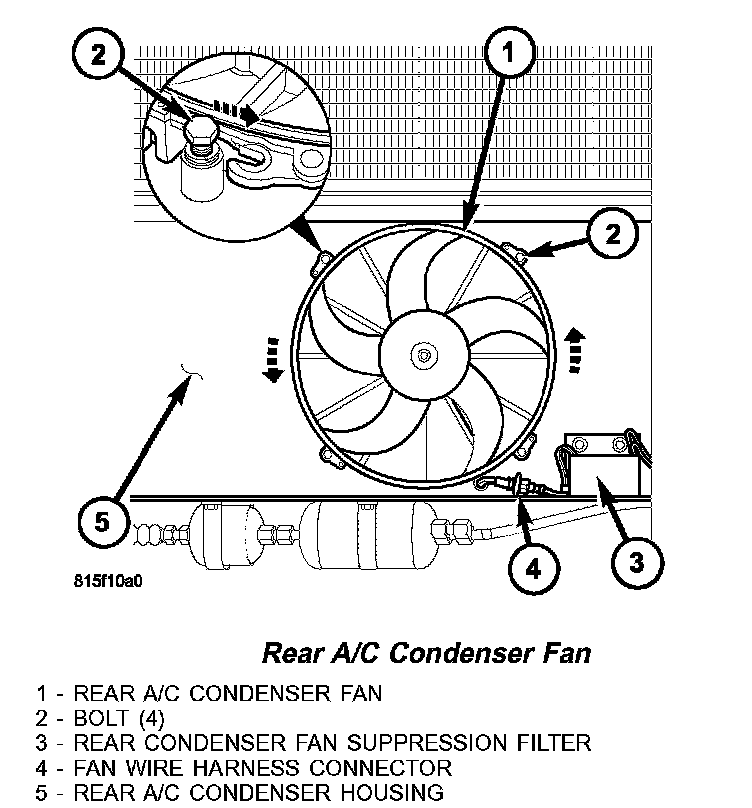 2

1

2

5

4

3

815f10a0

Rear A/C Condenser Fan

1 - REAR A/C CONDENSER FAN
2 - BOLT (4)
3 - REAR CONDENSER FAN SUPPRESSION FILTER
4 - FAN WIRE HARNESS CONNECTOR
5 - REAR A/C CONDENSER HOUSING