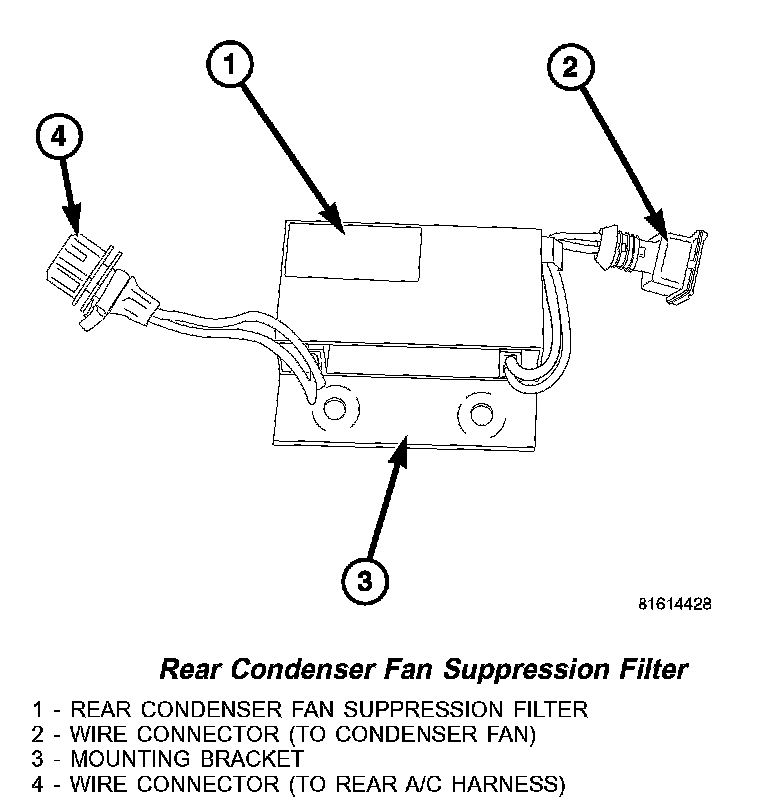 1
2
4
3
81614428

Rear Condenser Fan Suppression Filter

1 - REAR CONDENSER FAN SUPPRESSION FILTER
2 - WIRE CONNECTOR (TO CONDENSER FAN)
3 - MOUNTING BRACKET
4 - WIRE CONNECTOR (TO REAR A/C HARNESS)