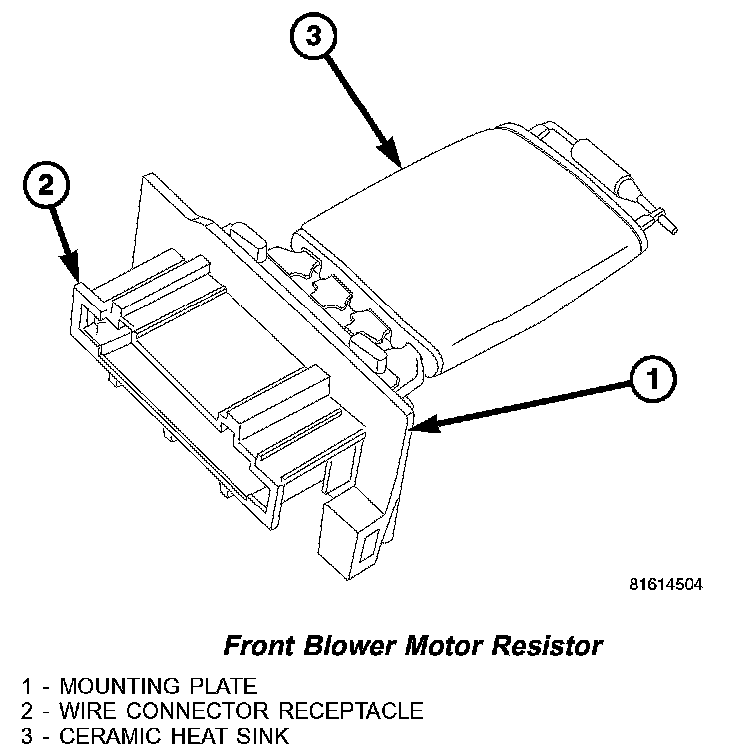 3

2

1

81614504

Front Blower Motor Resistor

1 - MOUNTING PLATE
2 - WIRE CONNECTOR RECEPTACLE
3 - CERAMIC HEAT SINK