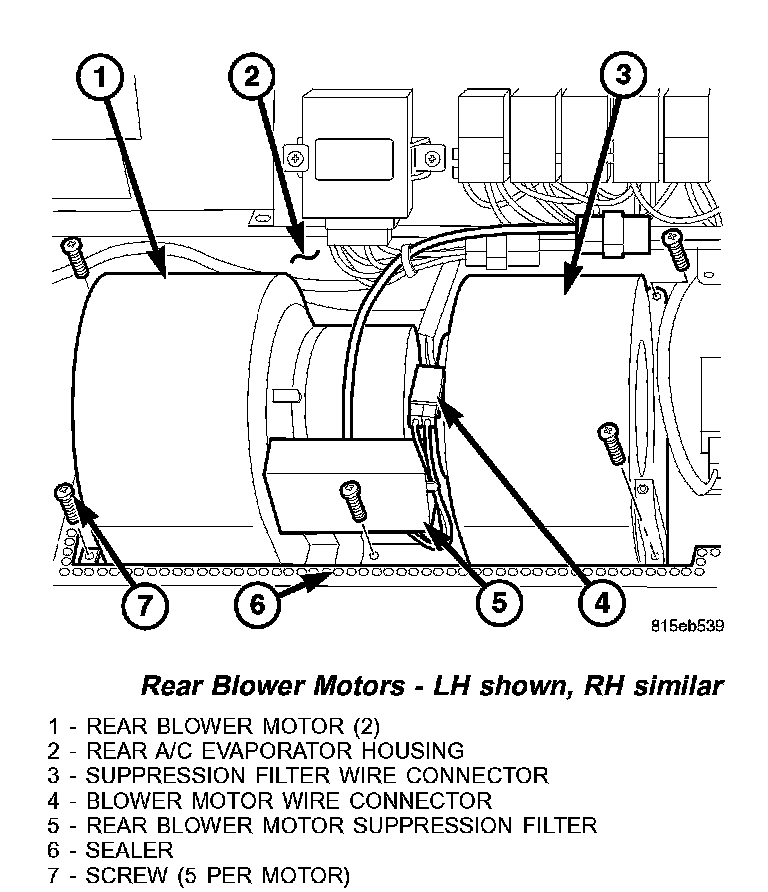 1
2
3
7
6
5
4
815eb539

Rear Blower Motors - LH shown, RH similar

1 - REAR BLOWER MOTOR (2)
2 - REAR A/C EVAPORATOR HOUSING
3 - SUPPRESSION FILTER WIRE CONNECTOR
4 - BLOWER MOTOR WIRE CONNECTOR
5 - REAR BLOWER MOTOR SUPPRESSION FILTER
6 - SEALER
7 - SCREW (5 PER MOTOR)