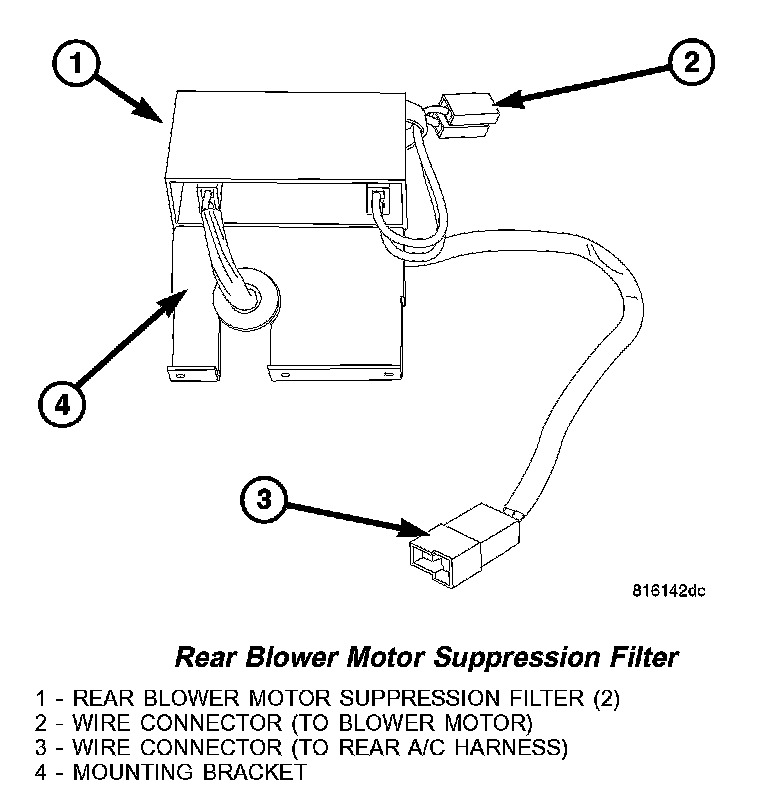 1

2

4

3

816142dc

Rear Blower Motor Suppression Filter

1 - REAR BLOWER MOTOR SUPPRESSION FILTER (2)
2 - WIRE CONNECTOR (TO BLOWER MOTOR)
3 - WIRE CONNECTOR (TO REAR A/C HARNESS)
4 - MOUNTING BRACKET