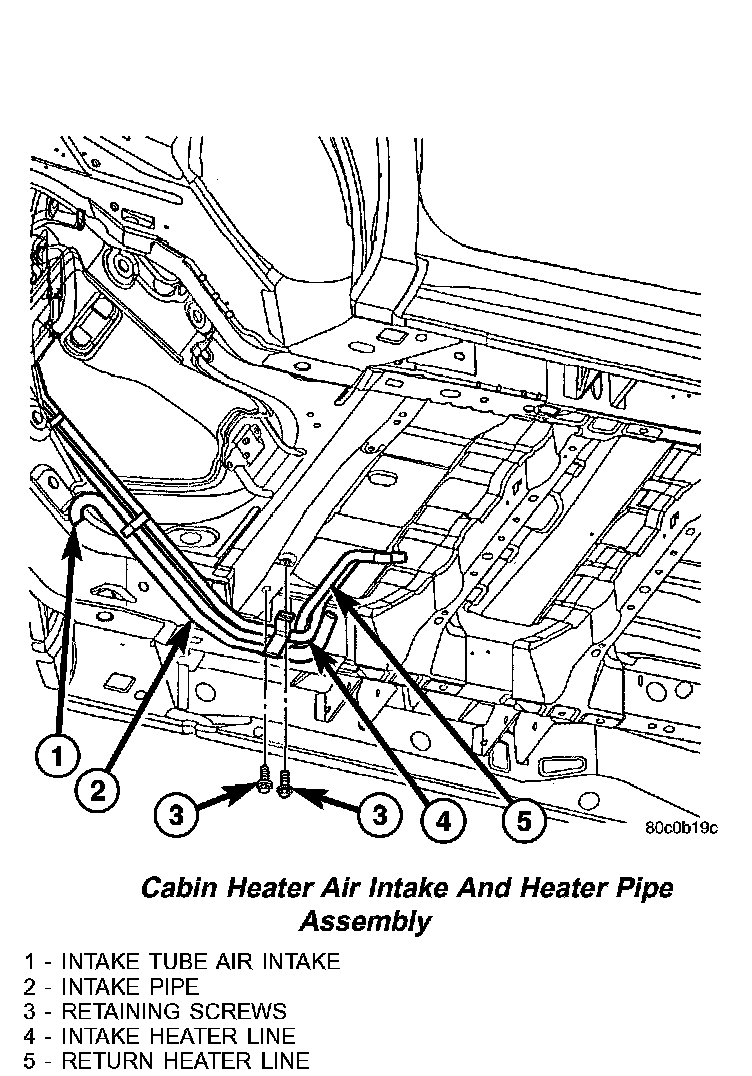 1
2
3
3
4
5
80c0b19c

Cabin Heater Air Intake And Heater Pipe Assembly

1 - INTAKE TUBE AIR INTAKE
2 - INTAKE PIPE
3 - RETAINING SCREWS
4 - INTAKE HEATER LINE
5 - RETURN HEATER LINE