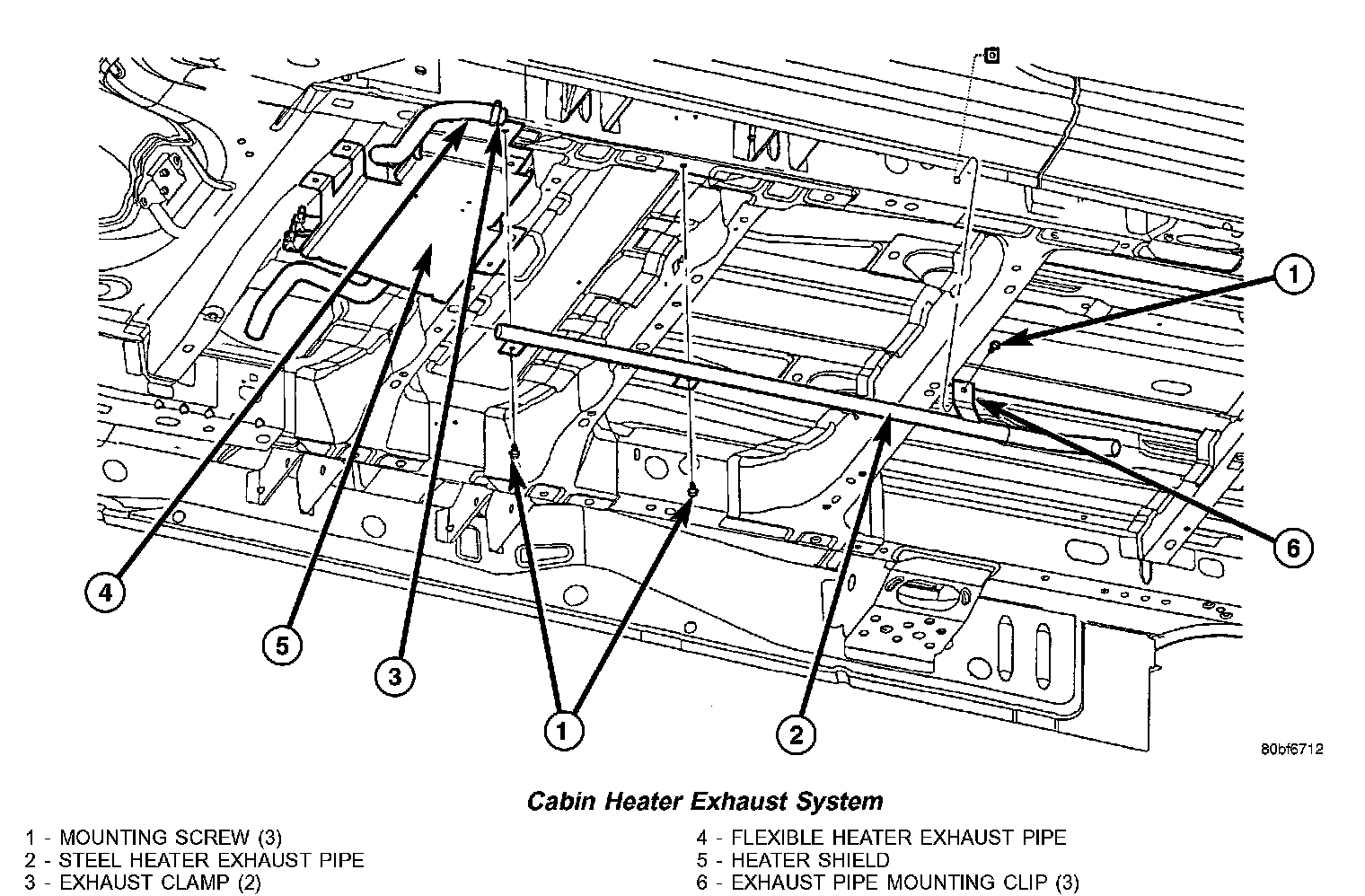 1
6
4
5
3
1
2
80bf6712

Cabin Heater Exhaust System

1 - MOUNTING SCREW (3)
2 - STEEL HEATER EXHAUST PIPE
3 - EXHAUST CLAMP (2)

4 - FLEXIBLE HEATER EXHAUST PIPE
5 - HEATER SHIELD
6 - EXHAUST PIPE MOUNTING CLIP (3)