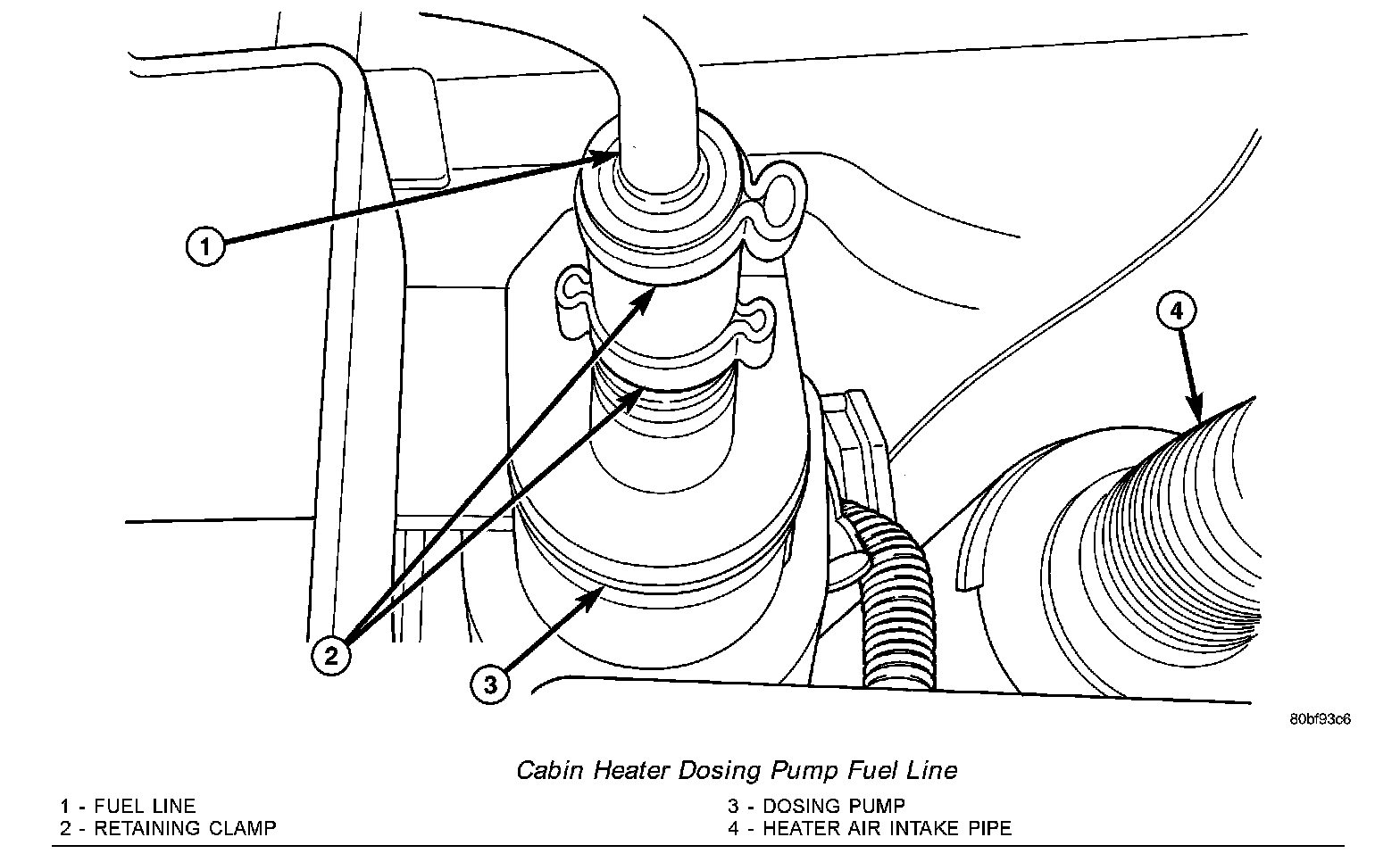 1

4

2

3

80bf93c6

Cabin Heater Dosing Pump Fuel Line

1 - FUEL LINE
2 - RETAINING CLAMP

3 - DOSING PUMP
4 - HEATER AIR INTAKE PIPE