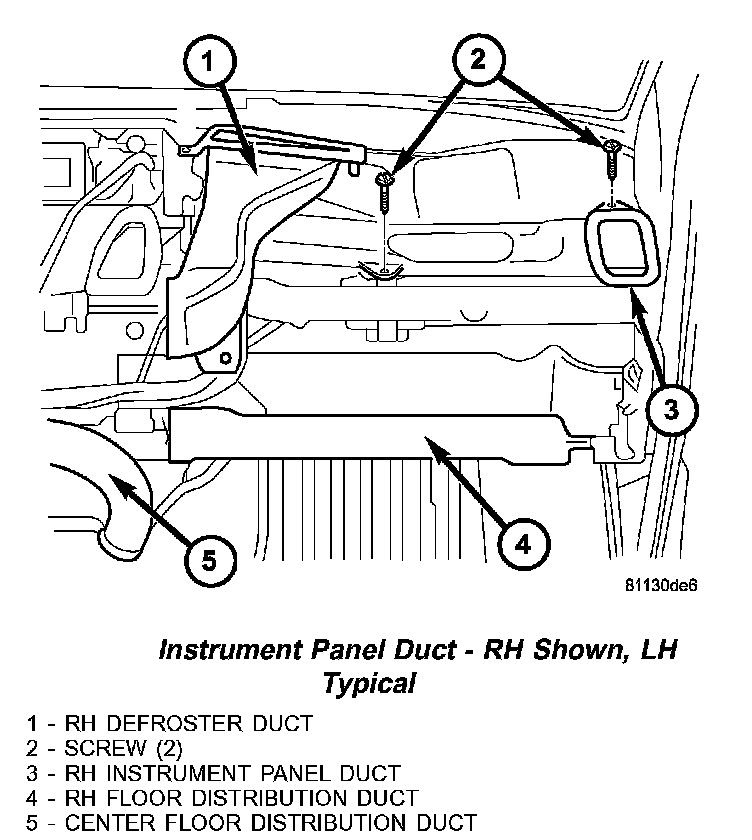 1
2
3
4
5
81130de6

Instrument Panel Duct - RH Shown, LH Typical

1 - RH DEFROSTER DUCT
2 - SCREW (2)
3 - RH INSTRUMENT PANEL DUCT
4 - RH FLOOR DISTRIBUTION DUCT
5 - CENTER FLOOR DISTRIBUTION DUCT