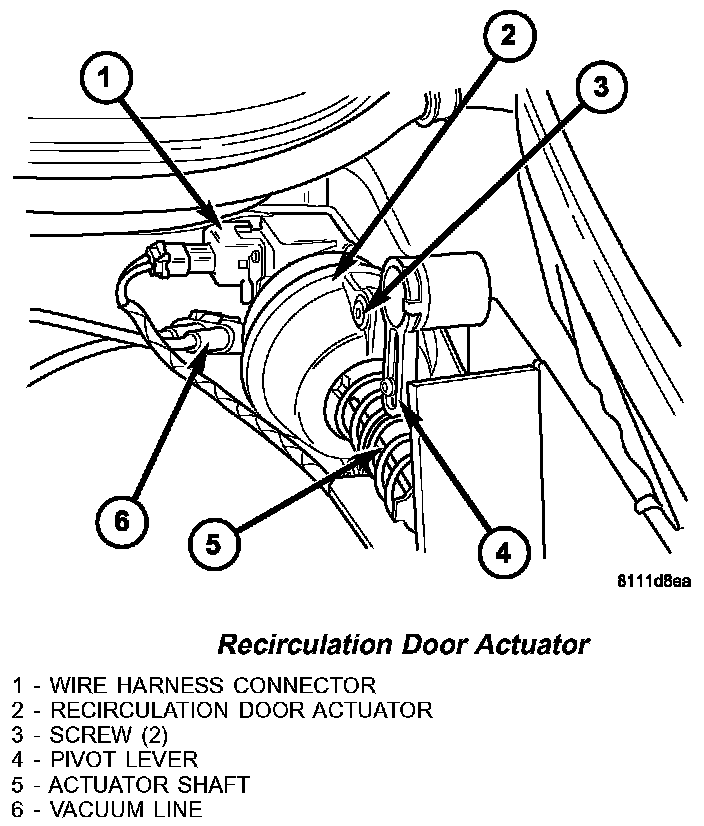 1
2
3
6
5
4
8111d8ea

Recirculation Door Actuator

1 - WIRE HARNESS CONNECTOR
2 - RECIRCULATION DOOR ACTUATOR
3 - SCREW (2)
4 - PIVOT LEVER
5 - ACTUATOR SHAFT
6 - VACUUM LINE